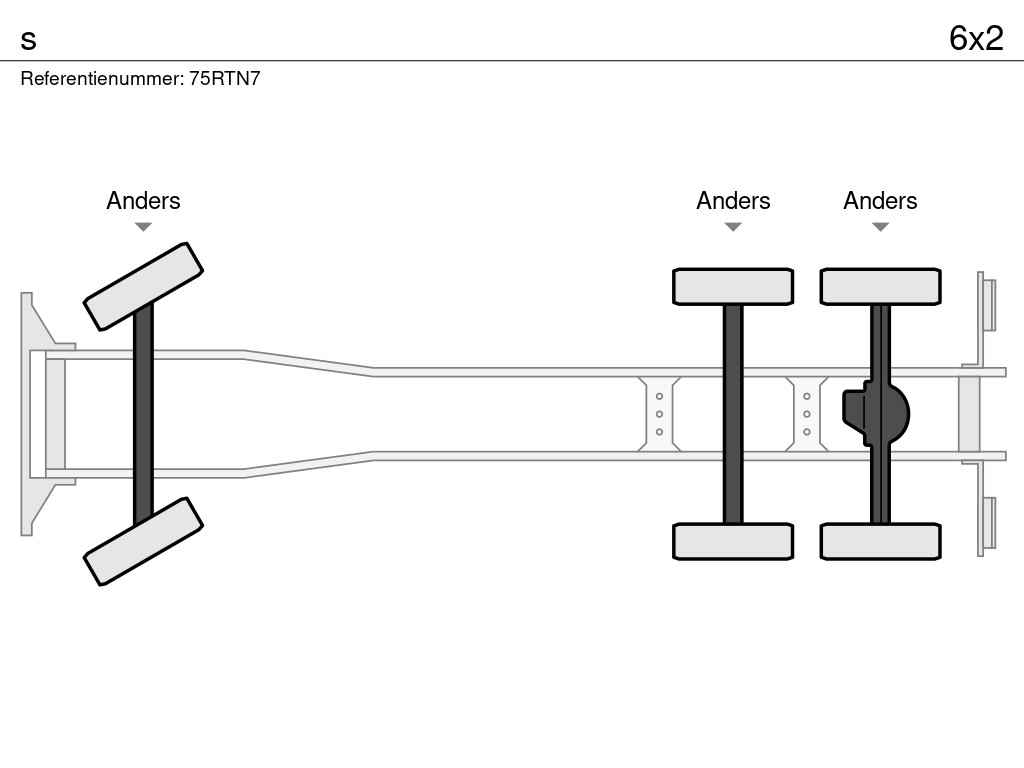 s

6x2

Referentienummer: 75RTN7

Anders

Anders

Anders